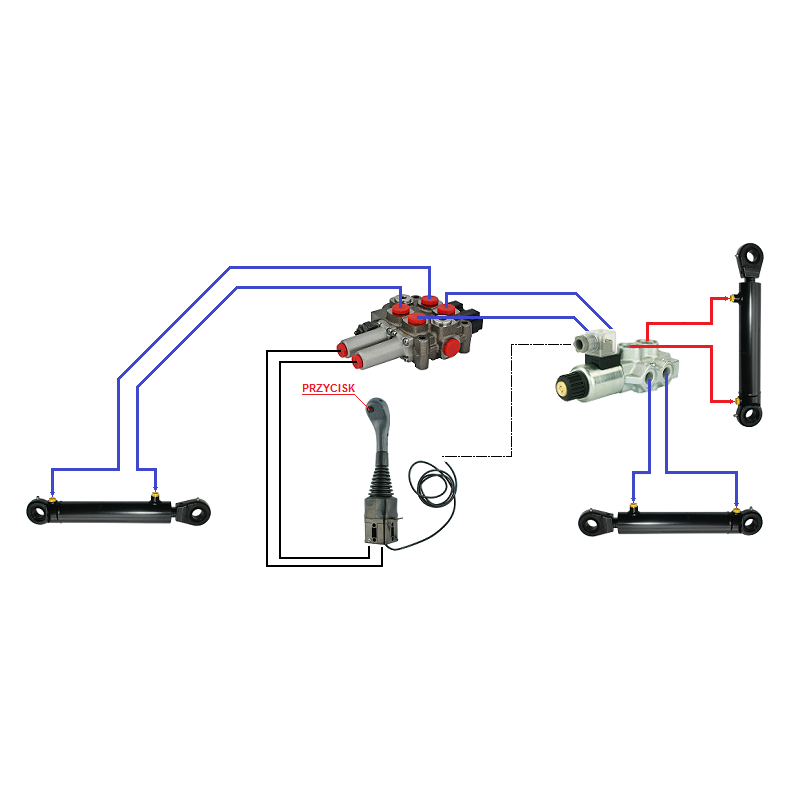 PRZYCISK